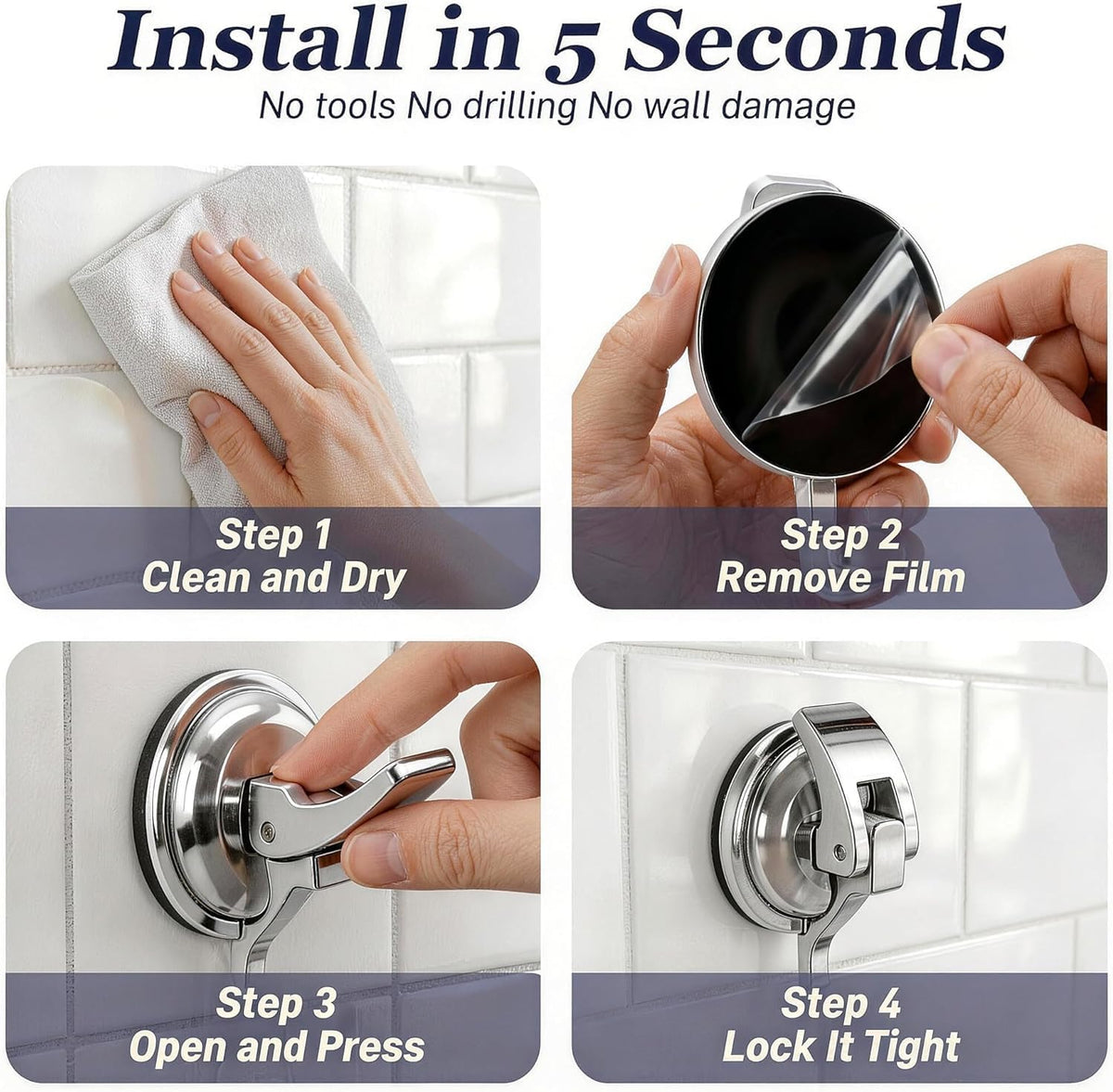 Install in 5 Seconds
No tools No drilling No wall damage

Step 1
Clean and Dry

Step 2
Remove Film

Step 3
Open and Press

Step 4
Lock It Tight